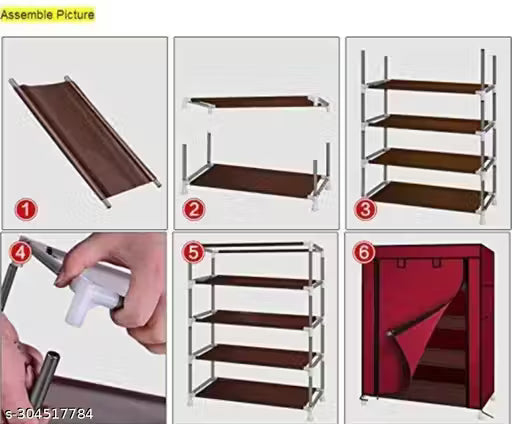 Assemble Picture

1

2

3

4

5

6

s-304517784